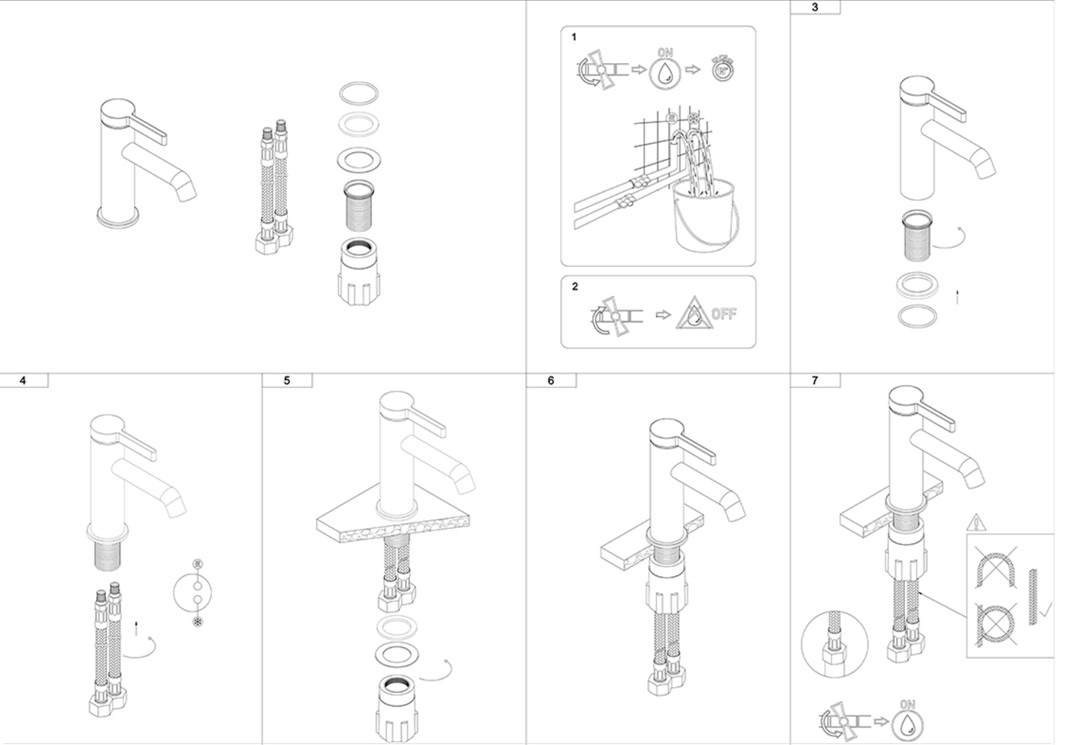 1

ON

2

OFF

3

4

5

6

7

ON